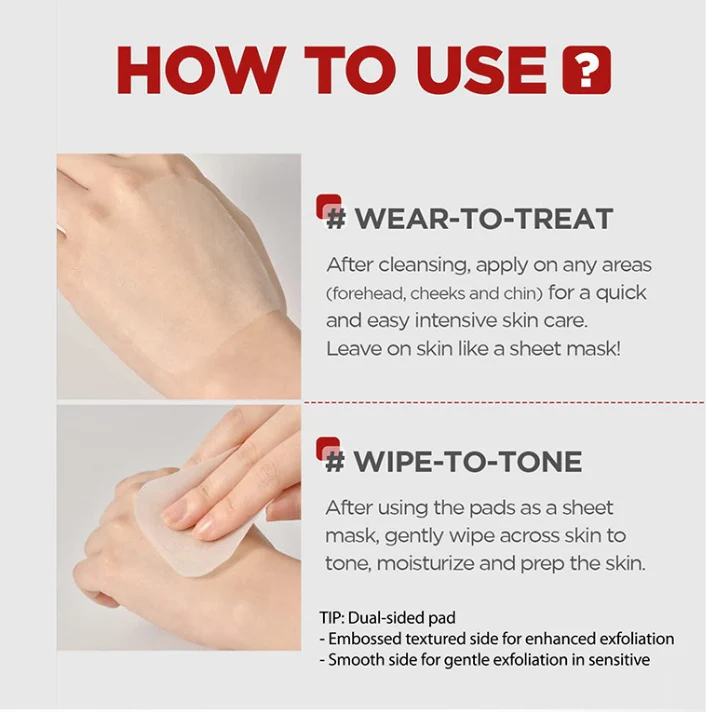 HOW TO USE ?

# WEAR-TO-TREAT

After cleansing, apply on any areas (forehead, cheeks and chin) for a quick and easy intensive skin care. Leave on skin like a sheet mask!

# WIPE-TO-TONE

After using the pads as a sheet mask, gently wipe across skin to tone, moisturize and prep the skin.

TIP: Dual-sided pad
- Embossed textured side for enhanced exfoliation
- Smooth side for gentle exfoliation in sensitive