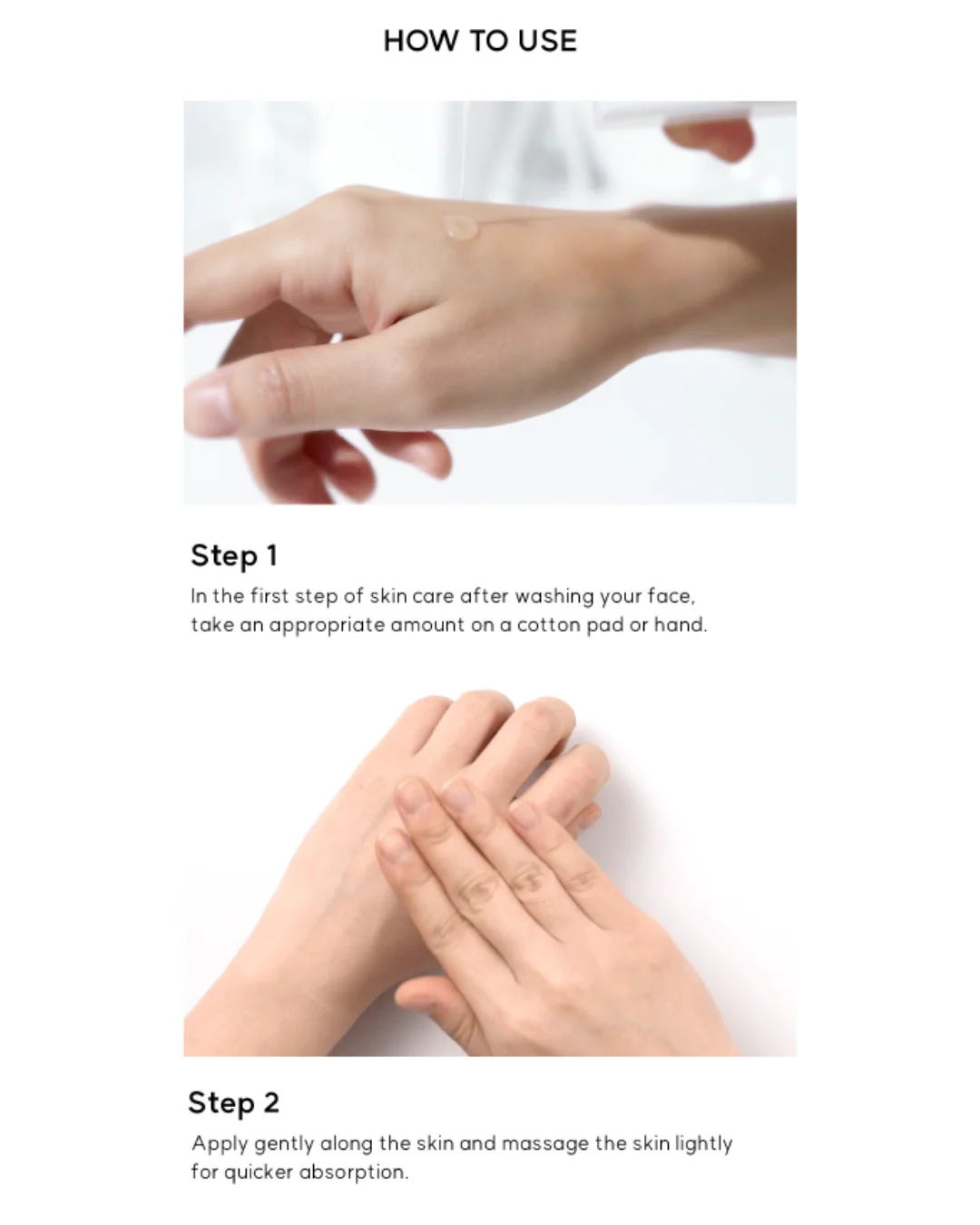 HOW TO USE

Step 1

In the first step of skin care after washing your face, take an appropriate amount on a cotton pad or hand.

Step 2

Apply gently along the skin and massage the skin lightly for quicker absorption.