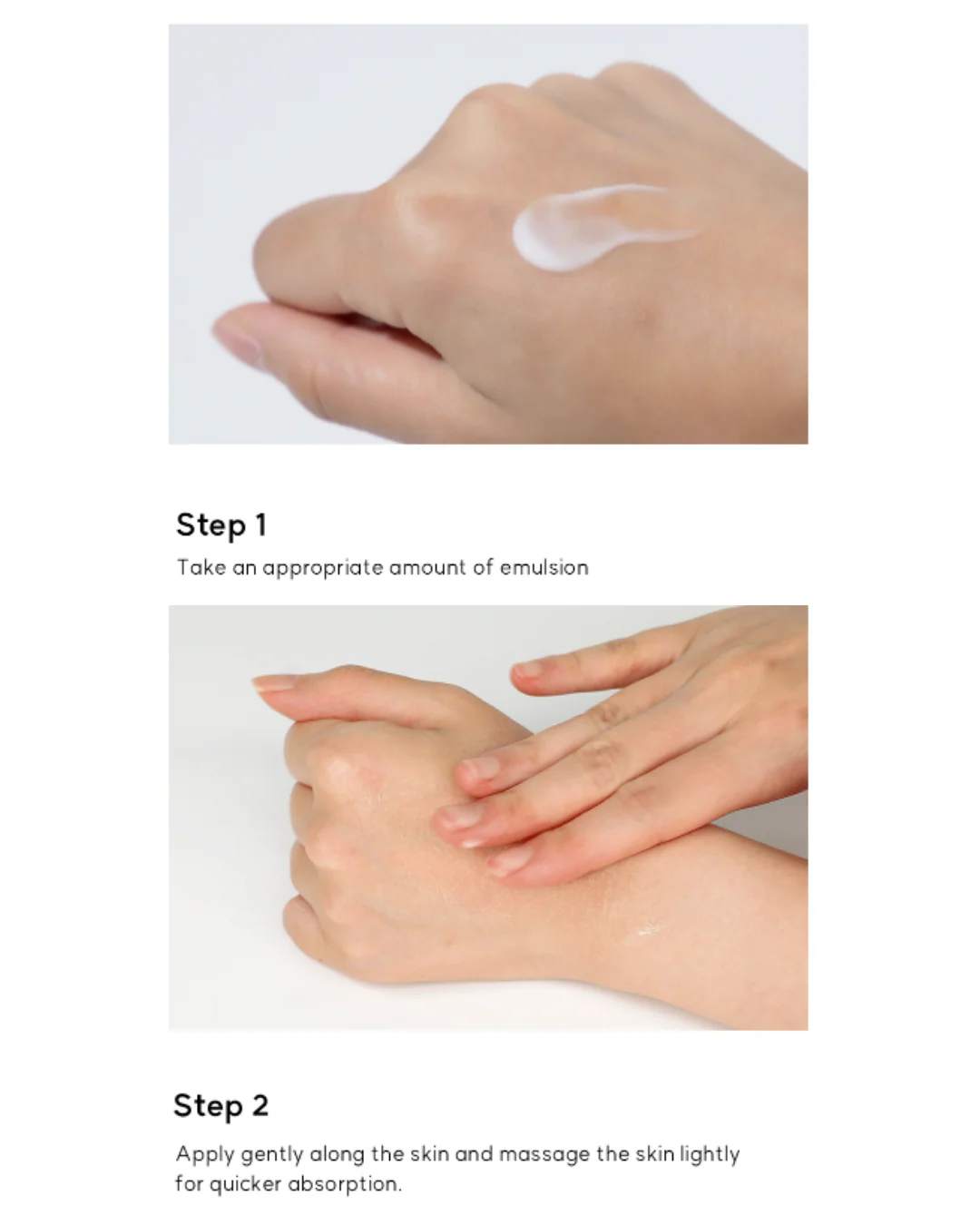 Step 1

Take an appropriate amount of emulsion

Step 2

Apply gently along the skin and massage the skin lightly for quicker absorption.